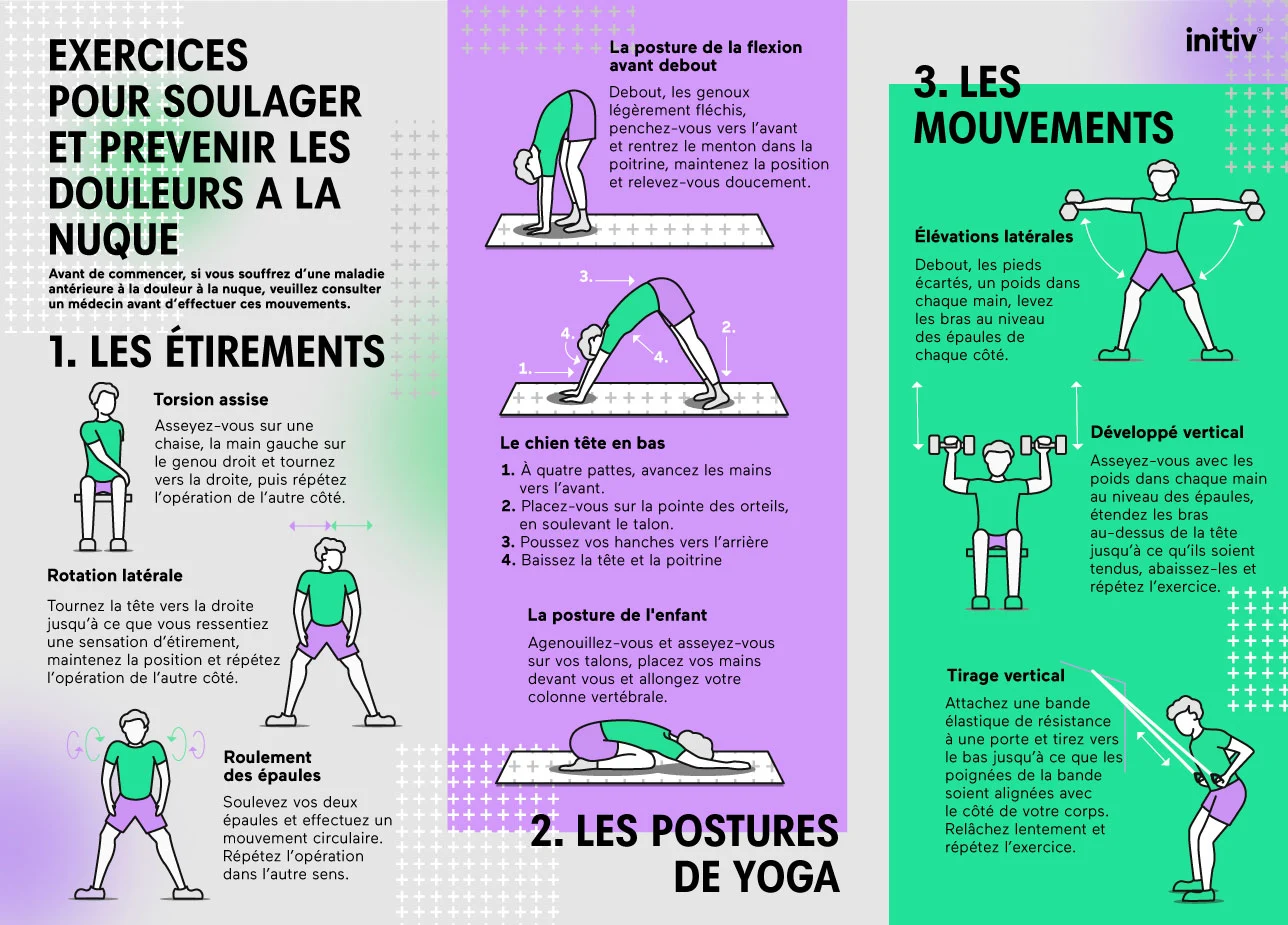 EXERCICES POUR SOULAGER ET PREVENIR LES DOULEURS A LA NUQUE

Avant de commencer, si vous souffrez d'une maladie antérieure à la douleur à la nuque, veuillez consulter un médecin avant d'effectuer ces mouvements.

1. LES ÉTIREMENTS

Torsion assise

Asseyez-vous sur une chaise, la main gauche sur le genou droit et tournez vers la droite, puis répétez l'opération de l'autre côté.

Rotation latérale

Tournez la tête vers la droite jusqu'à ce que vous ressentiez une sensation d'étirement, maintenez la position et répétez l'opération de l'autre côté.

Roulement des épaules

Soulevez vos deux épaules et effectuez un mouvement circulaire. Répétez l'opération dans l'autre sens.

La posture de la flexion avant debout

Debout, les genoux légèrement fléchis, penchez-vous vers l'avant et rentrez le menton dans la poitrine, maintenez la position et relevez-vous doucement.

3.

4.

2.

4.

1.

Le chien tête en bas

1. À quatre pattes, avancez les mains vers l'avant.
2. Placez-vous sur la pointe des orteils, en soulevant le talon.
3. Poussez vos hanches vers l'arrière
4. Baissez la tête et la poitrine

La posture de l'enfant

Agenouillez-vous et asseyez-vous sur vos talons, placez vos mains devant vous et allongez votre colonne vertébrale.

2. LES POSTURES DE YOGA

initiv

3. LES MOUVEMENTS

Élévations latérales

Debout, les pieds écartés, un poids dans chaque main, levez les bras au niveau des épaules de chaque côté.

Développé vertical

Asseyez-vous avec les poids dans chaque main au niveau des épaules, étendez les bras au-dessus de la tête jusqu'à ce qu'ils soient tendus, abaissez-les et répétez l'exercice.

Tirage vertical

Attachez une bande élastique de résistance à une porte et tirez vers le bas jusqu'à ce que les poignées de la bande soient alignées avec le côté de votre corps. Relâchez lentement et répétez l'exercice.